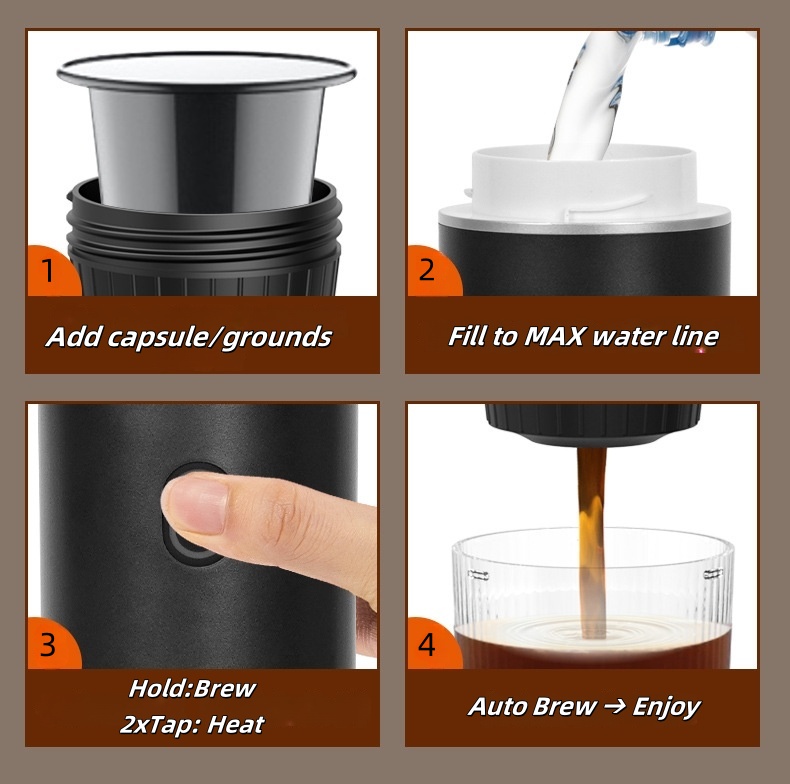 1
Add capsule/grounds

2
Fill to MAX water line

3
Hold:Brew
2xTap: Heat

4
Auto Brew → Enjoy